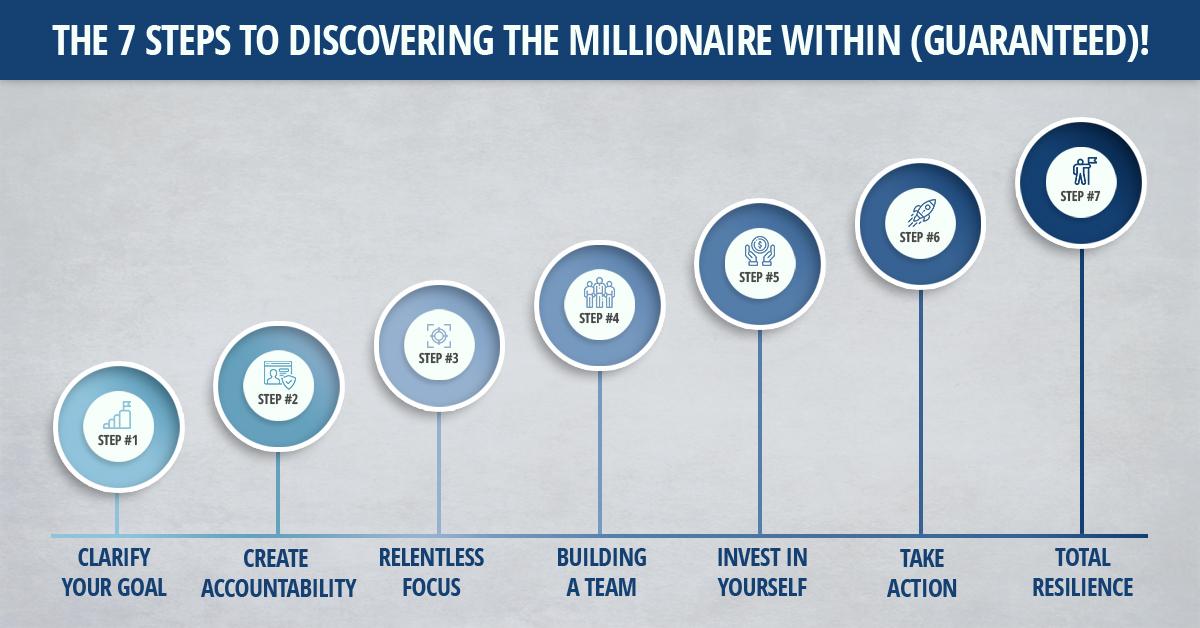 THE 7 STEPS TO DISCOVERING THE MILLIONAIRE WITHIN (GUARANTEED)!

STEP #1

STEP #2

STEP #3

STEP #4

STEP #5

STEP #6

STEP #7

CLARIFY YOUR GOAL

CREATE ACCOUNTABILITY

RELENTLESS FOCUS

BUILDING A TEAM

INVEST IN YOURSELF

TAKE ACTION

TOTAL RESILIENCE